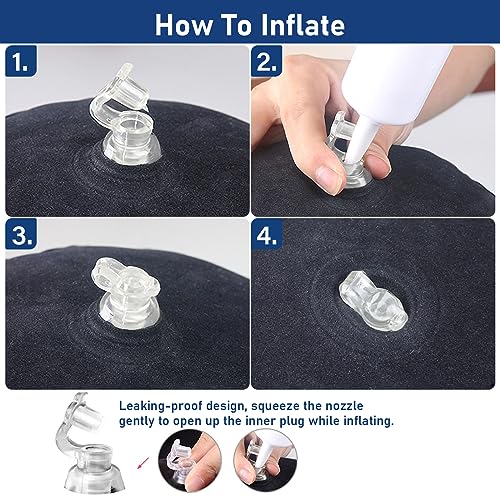 How To Inflate

1.

2.

3.

4.

Leaking-proof design, squeeze the nozzle gently to open up the inner plug while inflating.