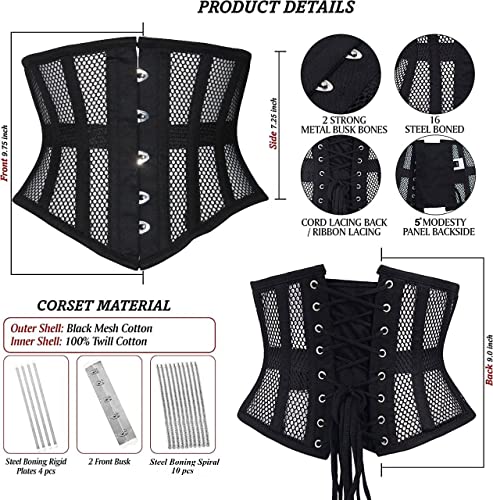 PRODUCT DETAILS

Front 9.75 inch

Side 7.25 inch

2 STRONG METAL BUSK BONES

16 STEEL BONED

CORD LACING BACK / RIBBON LACING

5' MODESTY PANEL BACKSIDE

CORSET MATERIAL

Outer Shell: Black Mesh Cotton
Inner Shell: 100% Twill Cotton

Steel Boning Rigid Plates 4 pcs

2 Front Busk

Steel Boning Spiral 10 pcs

Back 9.0 inch